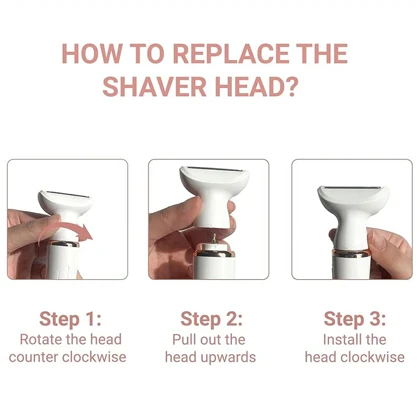 HOW TO REPLACE THE SHAVER HEAD?

Step 1:
Rotate the head counter clockwise

Step 2:
Pull out the head upwards

Step 3:
Install the head clockwise