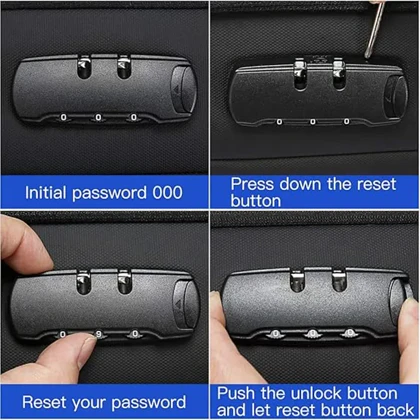 0 0 0

Initial password 000

0 0 0

Press down the reset button

0 9 0

Reset your password

0 0 0

Push the unlock button and let reset button back