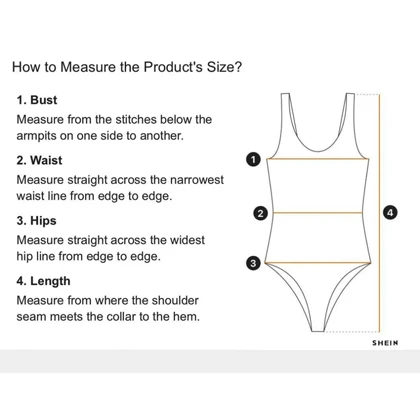 How to Measure the Product's Size?

1. Bust

Measure from the stitches below the armpits on one side to another.

2. Waist

Measure straight across the narrowest waist line from edge to edge.

3. Hips

Measure straight across the widest hip line from edge to edge.

4. Length

Measure from where the shoulder seam meets the collar to the hem.

1

2

3

4

SHEIN