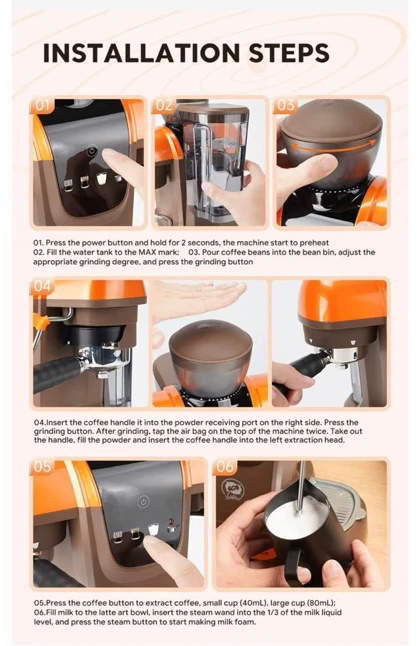 INSTALLATION STEPS

01

02

03

01. Press the power button and hold for 2 seconds, the machine start to preheat
02. Fill the water tank to the MAX mark; 03. Pour coffee beans into the bean bin, adjust the appropriate grinding degree, and press the grinding button

04

04.Insert the coffee handle it into the powder receiving port on the right side. Press the grinding button. After grinding, tap the air bag on the top of the machine twice. Take out the handle, fill the powder and insert the coffee handle into the left extraction head.

05

06

05.Press the coffee button to extract coffee, small cup (40mL), large cup (80mL);
06.Fill milk to the latte art bowl, insert the steam wand into the 1/3 of the milk liquid level, and press the steam button to start making milk foam.