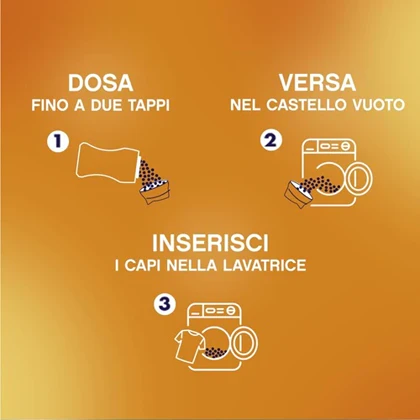 DOSA
FINO A DUE TAPPI

1

VERSA
NEL CASTELLO VUOTO

2

INSERISCI
I CAPI NELLA LAVATRICE

3