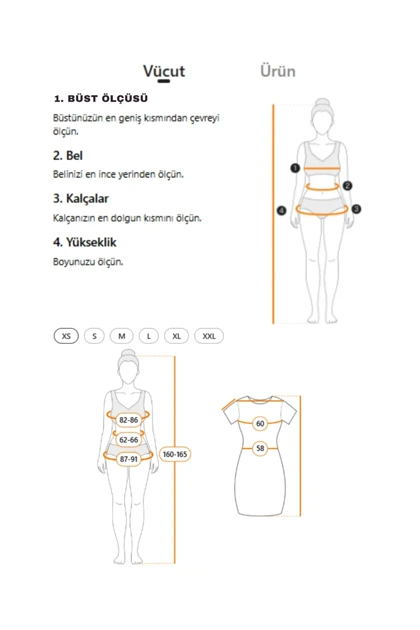 Vücut Ürün

1. BÜST ÖLÇÜSÜ

Büstünüzün en geniş kısmından çevreyi ölçün.

2. Bel

Belinizi en ince yerinden ölçün.

3. Kalçalar

Kalçanızın en dolgun kısmını ölçün.

4. Yükseklik

Boyunuzu ölçün.

1
2
3
4

XS S M L XL XXL

82-86
62-66
87-91
160-165

60
58