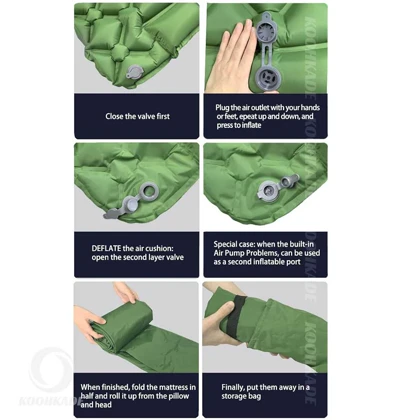 Close the valve first

Plug the air outlet with your hands or feet, epeat up and down, and press to inflate

DEFLATE the air cushion: open the second layer valve

Special case: when the built-in Air Pump Problems, can be used as a second inflatable port

When finished, fold the mattress in half and roll it up from the pillow and head

Finally, put them away in a storage bag

KOOHKADE

KOOHKADE

KOOHKADE

KOOHKADE