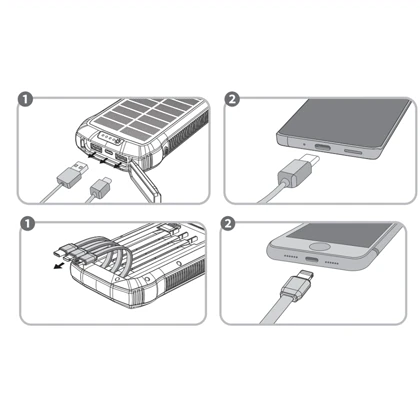 1

2

1

2