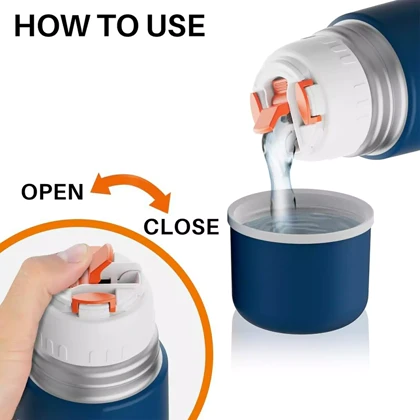 HOW TO USE

OPEN

CLOSE