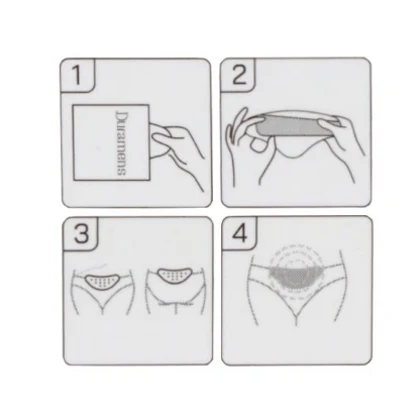 1

Duramens

2

3

4