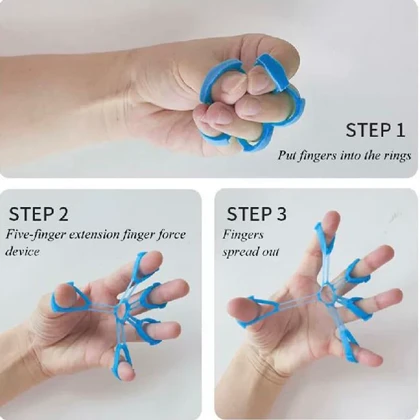 STEP 1
Put fingers into the rings

STEP 2
Five-finger extension finger force device

STEP 3
Fingers spread out