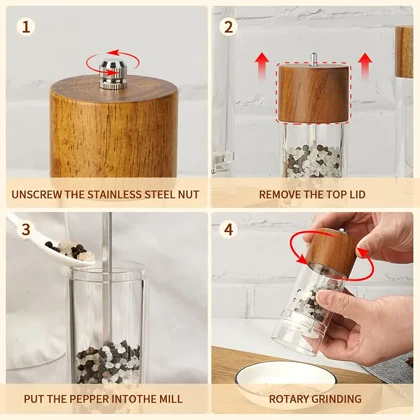 1
UNSCREW THE STAINLESS STEEL NUT

2
REMOVE THE TOP LID

3
PUT THE PEPPER INTOTHE MILL

4
ROTARY GRINDING