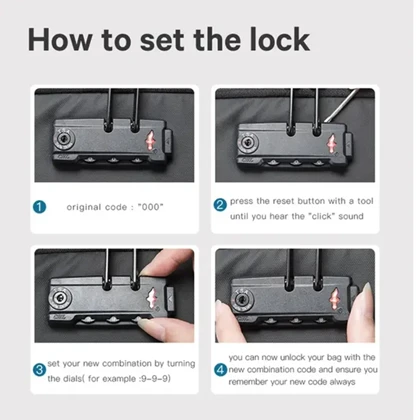 How to set the lock

1 original code : "000"

2 press the reset button with a tool until you hear the "click" sound

3 set your new combination by turning the dials( for example :9-9-9)

4 you can now unlock your bag with the new combination code and ensure you remember your new code always