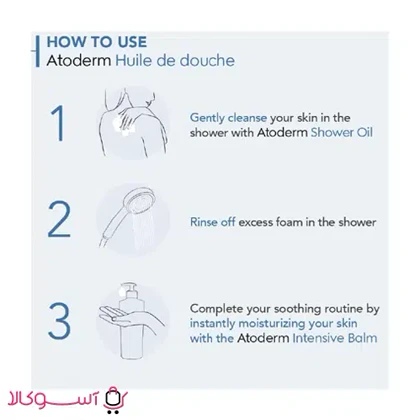 HOW TO USE
Atoderm Huile de douche

1

Gently cleanse your skin in the shower with Atoderm Shower Oil

2

Rinse off excess foam in the shower

3

Complete your soothing routine by instantly moisturizing your skin with the Atoderm Intensive Balm

آسوکالا