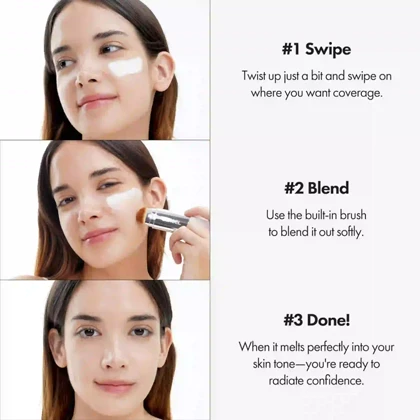 #1 Swipe

Twist up just a bit and swipe on where you want coverage.

#2 Blend

Use the built-in brush to blend it out softly.

#3 Done!

When it melts perfectly into your skin tone—you're ready to radiate confidence.