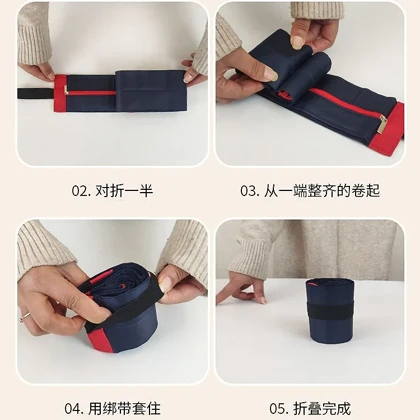 02. 对折一半

03. 从一端整齐的卷起

04. 用绑带套住

05. 折叠完成