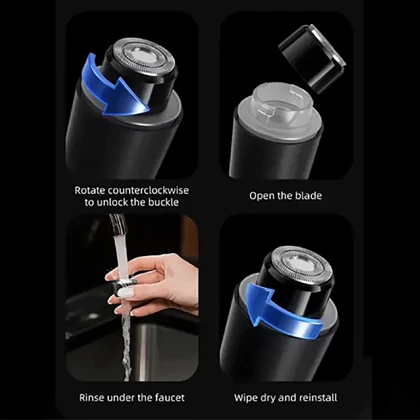 Rotate counterclockwise to unlock the buckle

Open the blade

Rinse under the faucet

Wipe dry and reinstall