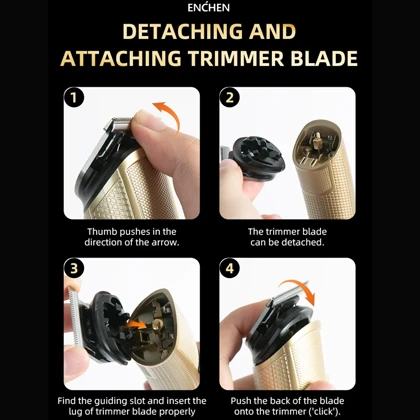 ENCHEN

DETACHING AND ATTACHING TRIMMER BLADE

1

Thumb pushes in the direction of the arrow.

2

The trimmer blade can be detached.

3

Find the guiding slot and insert the lug of trimmer blade properly

4

Push the back of the blade onto the trimmer ('click').