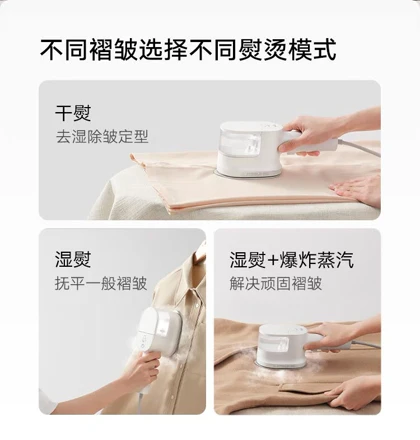 不同褶皱选择不同熨烫模式

干熨
去湿除皱定型

湿熨
抚平一般褶皱

湿熨+爆炸蒸汽
解决顽固褶皱