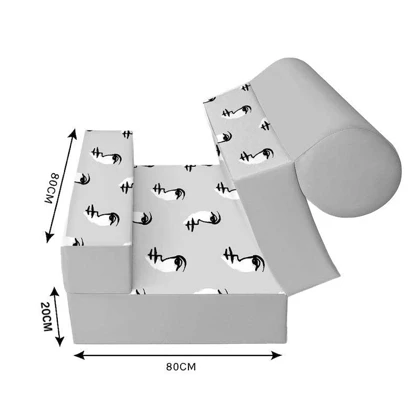 80CM
20CM
80CM