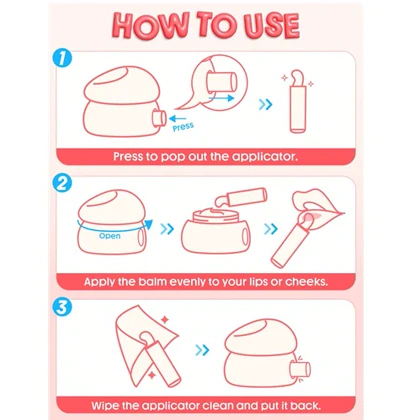 HOW TO USE

1

Press

Press to pop out the applicator.

2

Open

Apply the balm evenly to your lips or cheeks.

3

Wipe the applicator clean and put it back.